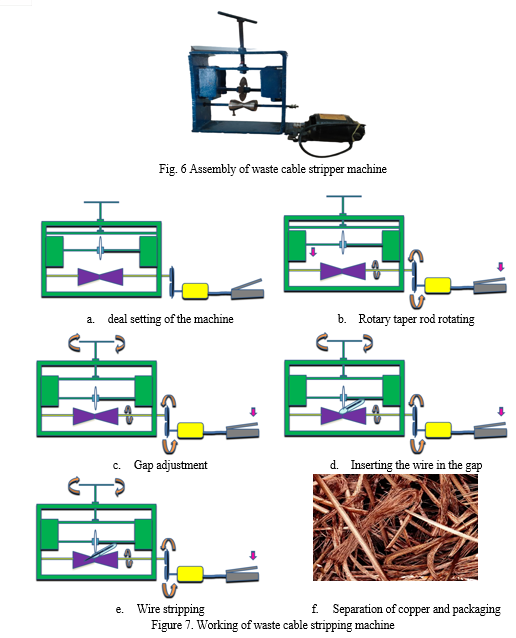 Fig. 6 Assembly of waste cable stripper machine

a. deal setting of the machine

b. Rotary taper rod rotating

c. Gap adjustment

d. Inserting the wire in the gap

e. Wire stripping

f. Separation of copper and packaging

Figure 7. Working of waste cable stripping machine